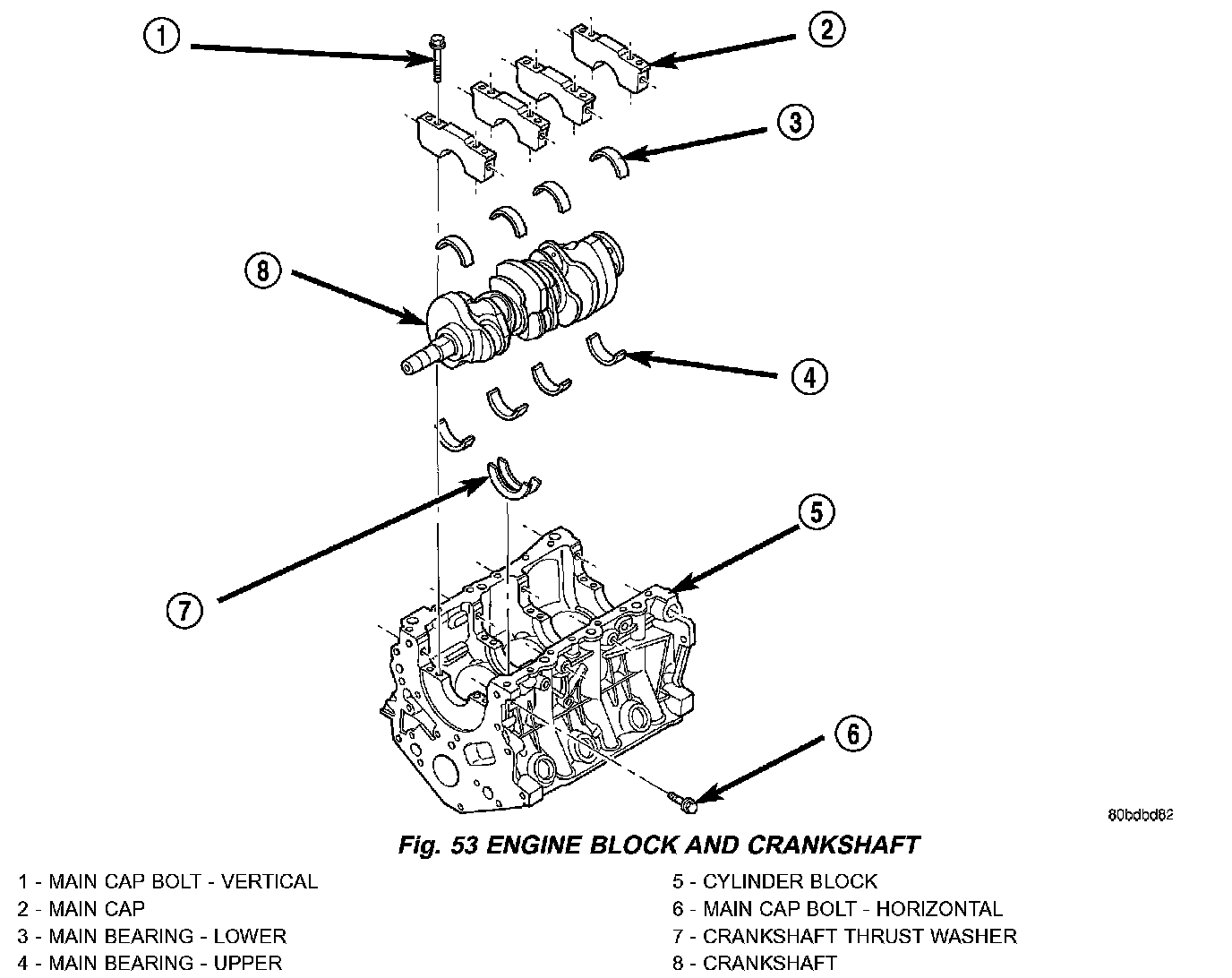 1
2
3
8
4
5
7
6

80bdbd62

Fig. 53 ENGINE BLOCK AND CRANKSHAFT

1 - MAIN CAP BOLT - VERTICAL
2 - MAIN CAP
3 - MAIN BEARING - LOWER
4 - MAIN BEARING - UPPER

5 - CYLINDER BLOCK
6 - MAIN CAP BOLT - HORIZONTAL
7 - CRANKSHAFT THRUST WASHER
8 - CRANKSHAFT