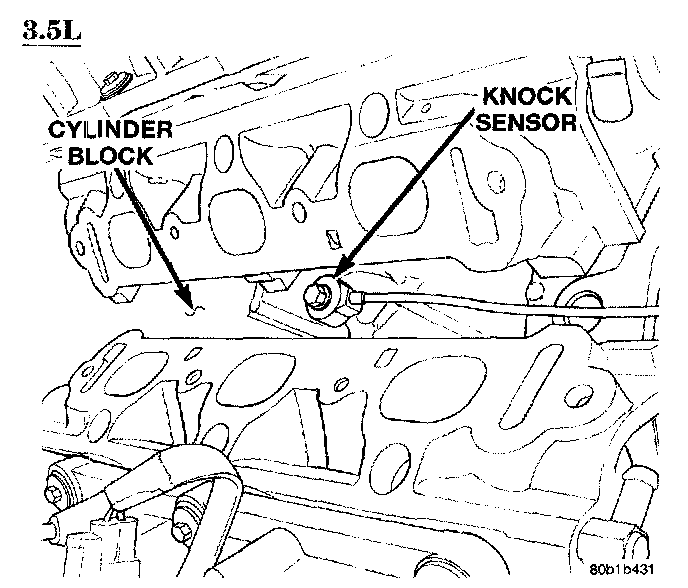 3.5L

CYLINDER BLOCK

KNOCK SENSOR

80b1b431