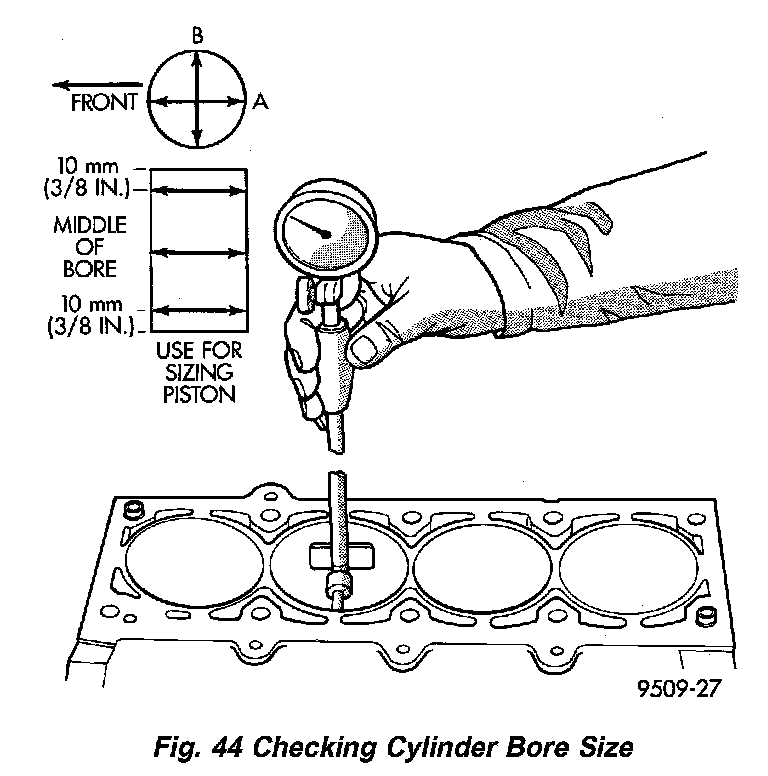 B

FRONT

A

10 mm
(3/8 IN.)

MIDDLE
OF
BORE

10 mm
(3/8 IN.)

USE FOR
SIZING
PISTON

9509-27

Fig. 44 Checking Cylinder Bore Size