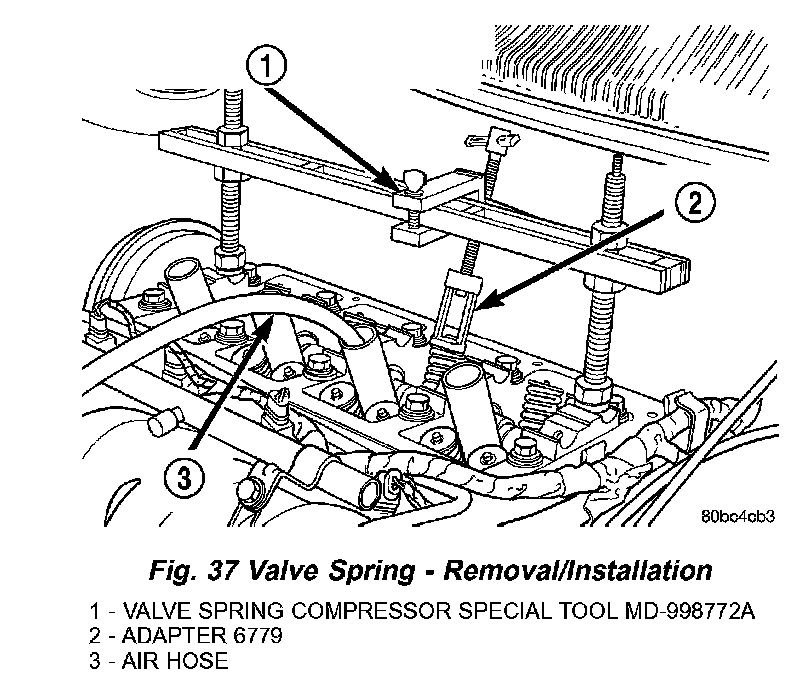 1

2

3

80bc4cb3

Fig. 37 Valve Spring - Removal/Installation

1 - VALVE SPRING COMPRESSOR SPECIAL TOOL MD-998772A
2 - ADAPTER 6779
3 - AIR HOSE