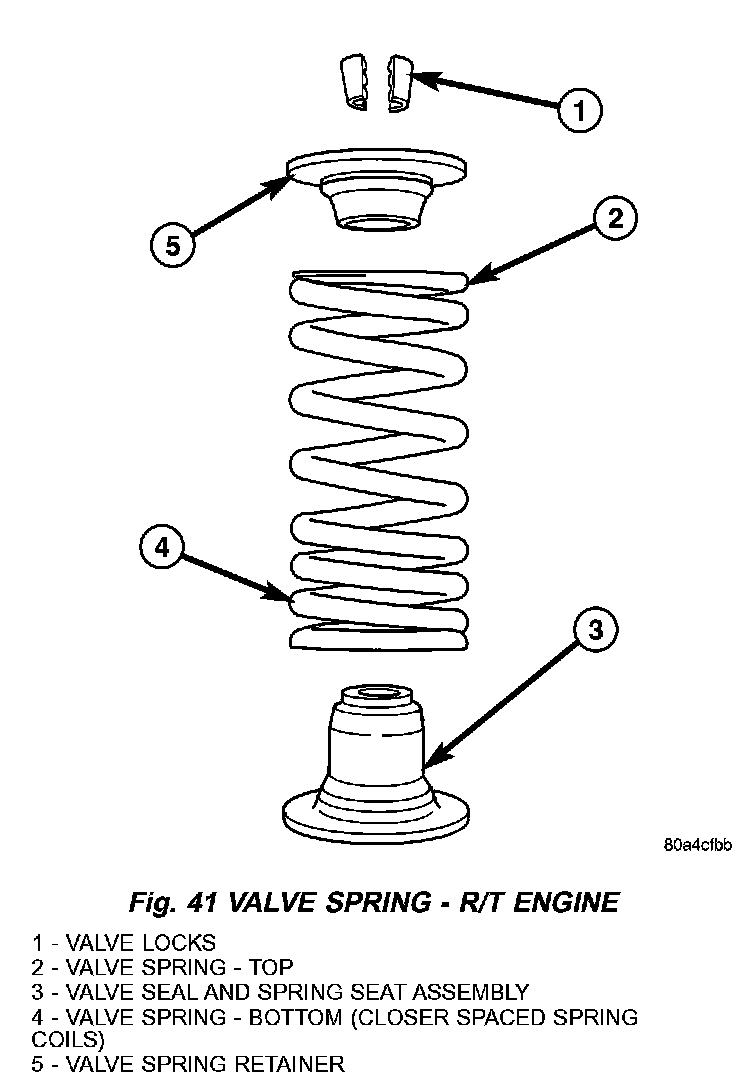 1
5
2
4
3
80a4cfbb

Fig. 41 VALVE SPRING - R/T ENGINE

1 - VALVE LOCKS
2 - VALVE SPRING - TOP
3 - VALVE SEAL AND SPRING SEAT ASSEMBLY
4 - VALVE SPRING - BOTTOM (CLOSER SPACED SPRING COILS)
5 - VALVE SPRING RETAINER