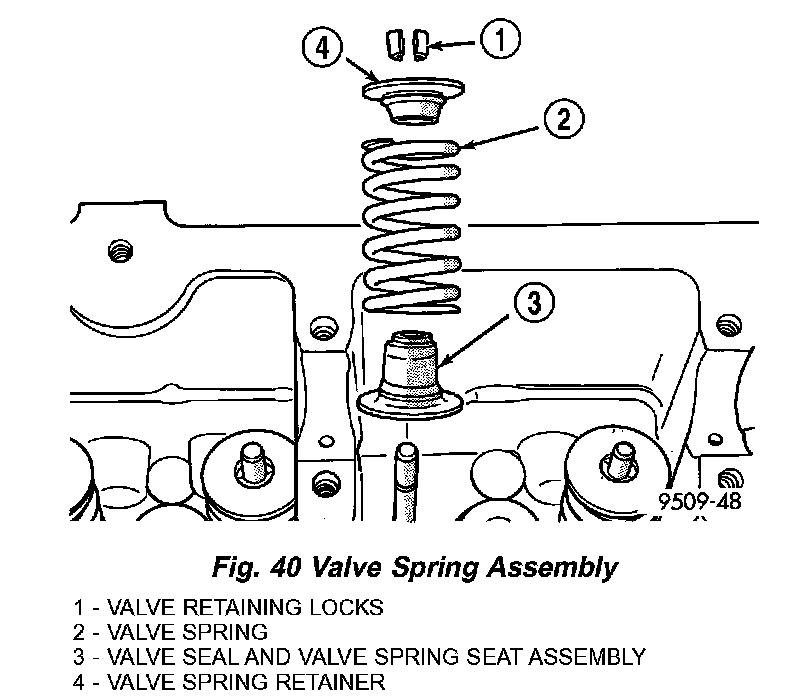 4
1
2
3
9509-48

Fig. 40 Valve Spring Assembly

1 - VALVE RETAINING LOCKS
2 - VALVE SPRING
3 - VALVE SEAL AND VALVE SPRING SEAT ASSEMBLY
4 - VALVE SPRING RETAINER