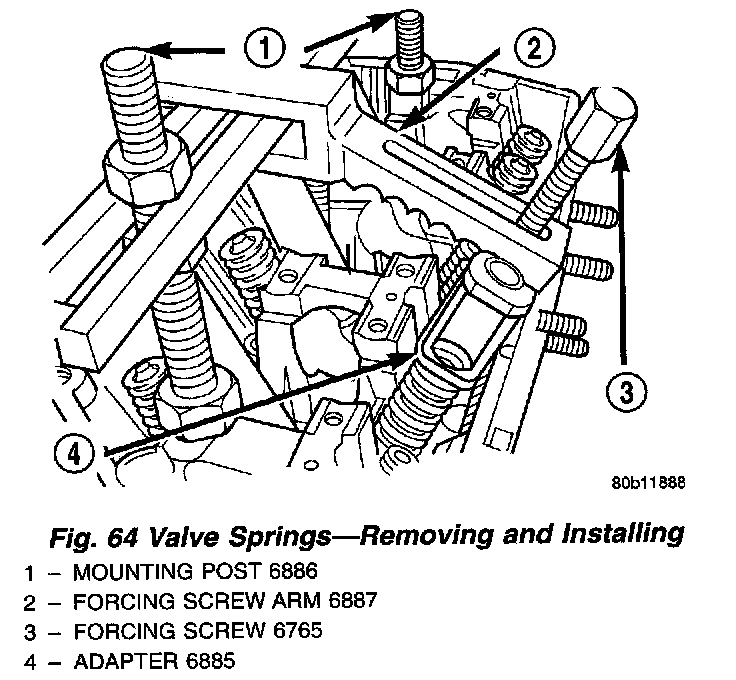 1
2
3
4
80b11888

Fig. 64 Valve Springs—Removing and Installing

1 – MOUNTING POST 6886
2 – FORCING SCREW ARM 6887
3 – FORCING SCREW 6765
4 – ADAPTER 6885