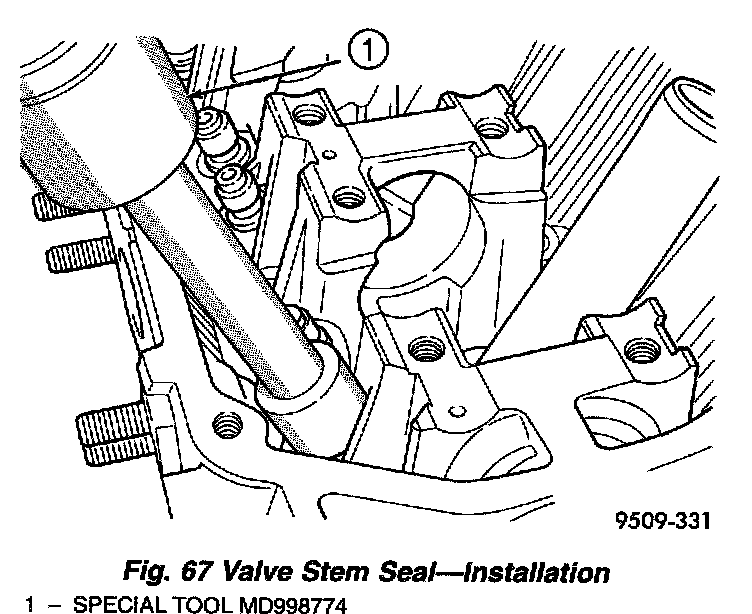 1

9509-331

Fig. 67 Valve Stem Seal—Installation

1 – SPECIAL TOOL MD998774