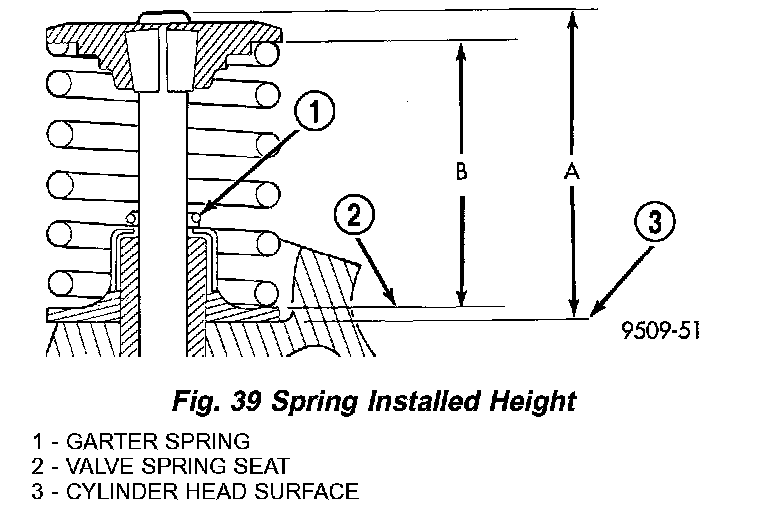 1

B

A

2

3

9509-51

Fig. 39 Spring Installed Height

1 - GARTER SPRING
2 - VALVE SPRING SEAT
3 - CYLINDER HEAD SURFACE