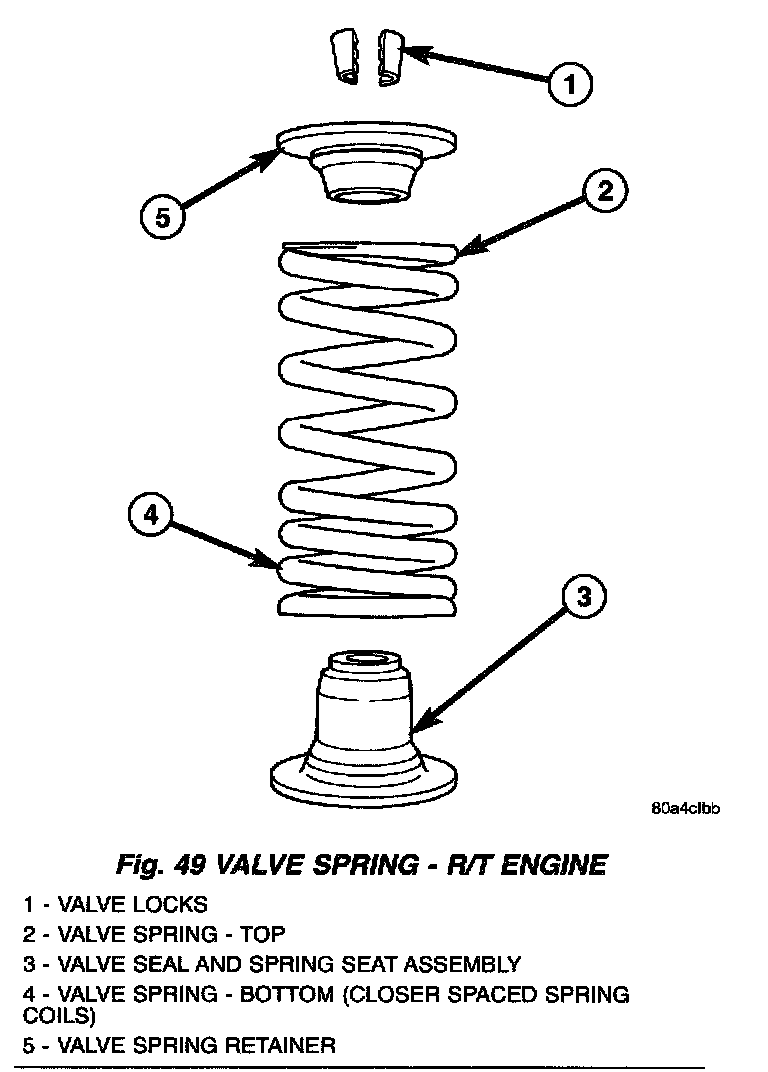 1

5

2

4

3

80a4clbb

Fig. 49 VALVE SPRING - R/T ENGINE

1 - VALVE LOCKS
2 - VALVE SPRING - TOP
3 - VALVE SEAL AND SPRING SEAT ASSEMBLY
4 - VALVE SPRING - BOTTOM (CLOSER SPACED SPRING COILS)
5 - VALVE SPRING RETAINER