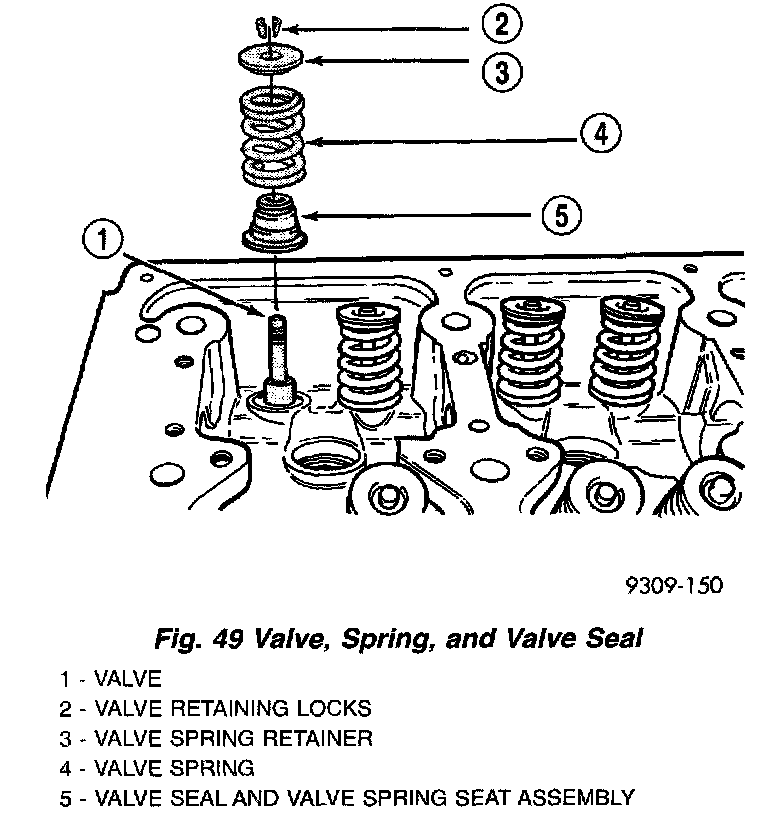 2
3
4
5
1

9309-150

Fig. 49 Valve, Spring, and Valve Seal

1 - VALVE
2 - VALVE RETAINING LOCKS
3 - VALVE SPRING RETAINER
4 - VALVE SPRING
5 - VALVE SEAL AND VALVE SPRING SEAT ASSEMBLY