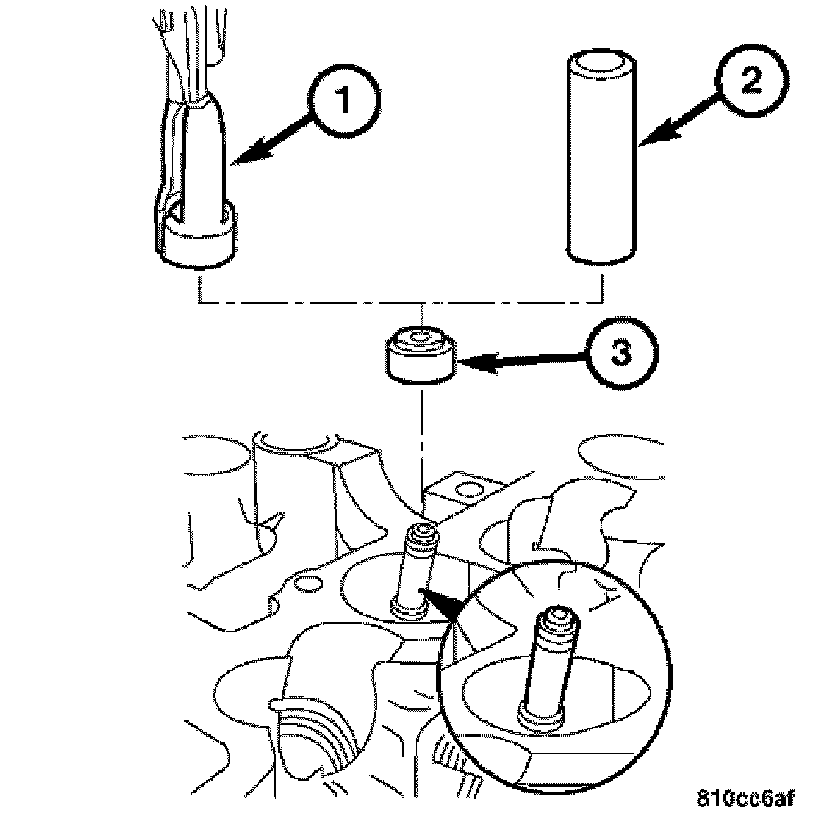 1
2
3
810cc6af