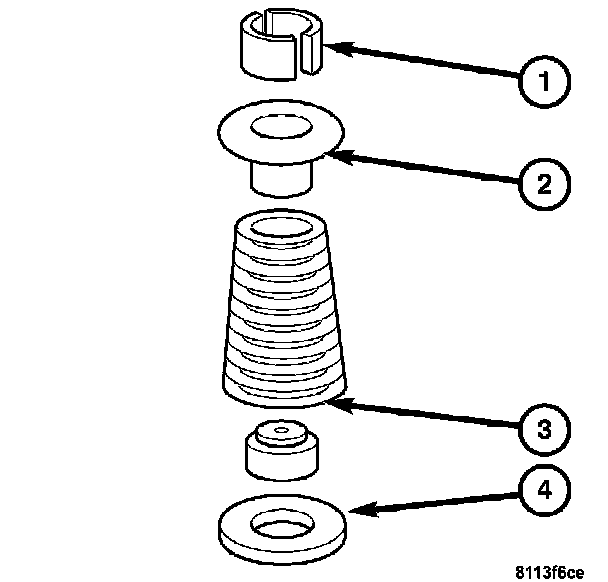 1
2
3
4
8113f6ce