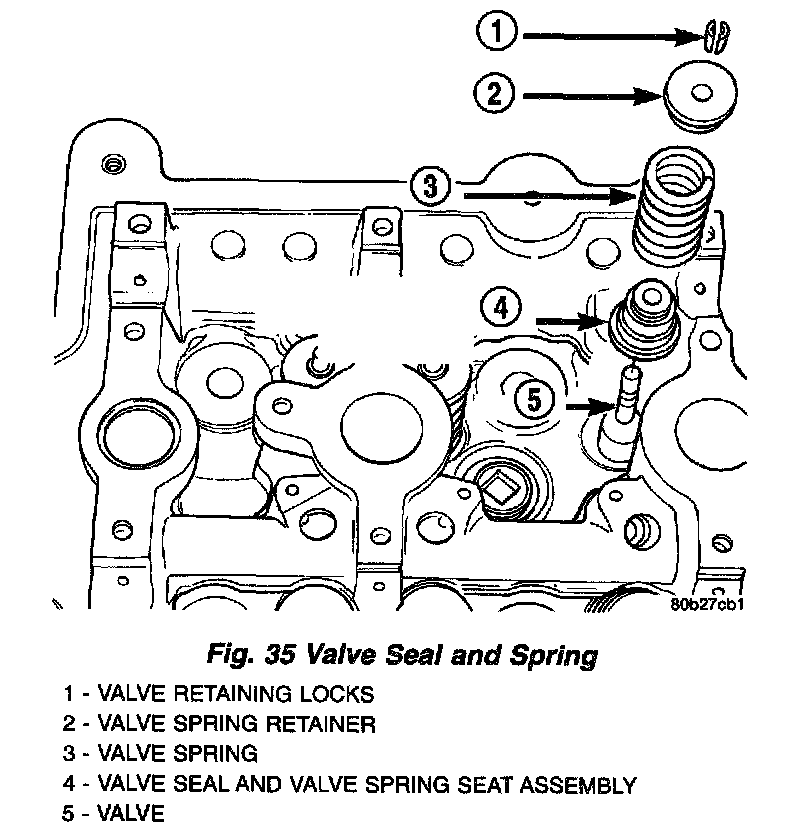 1
2
3
4
5
80b27cb1

Fig. 35 Valve Seal and Spring

1 - VALVE RETAINING LOCKS
2 - VALVE SPRING RETAINER
3 - VALVE SPRING
4 - VALVE SEAL AND VALVE SPRING SEAT ASSEMBLY
5 - VALVE