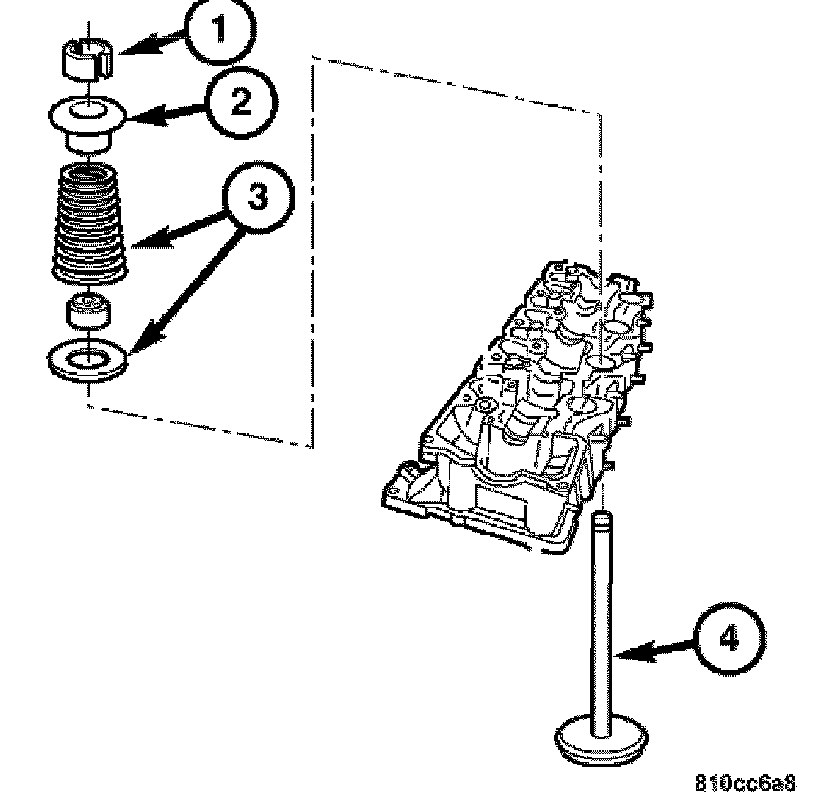 1
2
3
4
810cc6a8