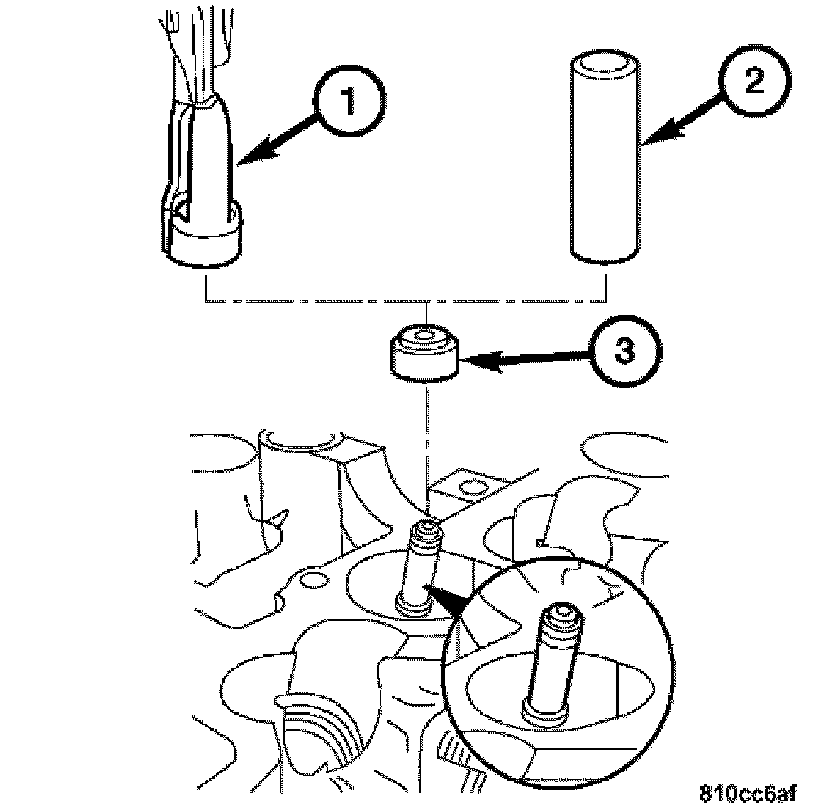 1

2

3

810cc6af