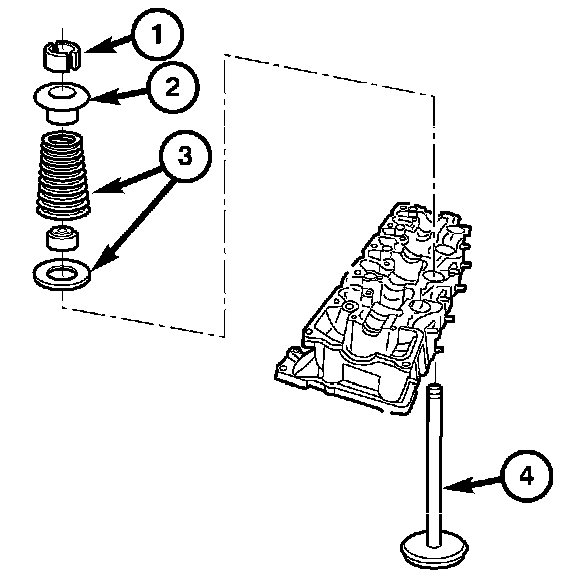 1
2
3
4