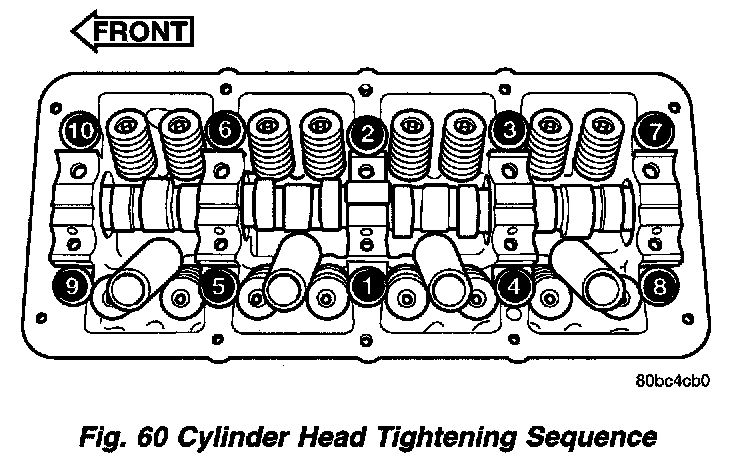 FRONT

10 6 2 3 7

9 5 1 4 8

80bc4cb0

Fig. 60 Cylinder Head Tightening Sequence