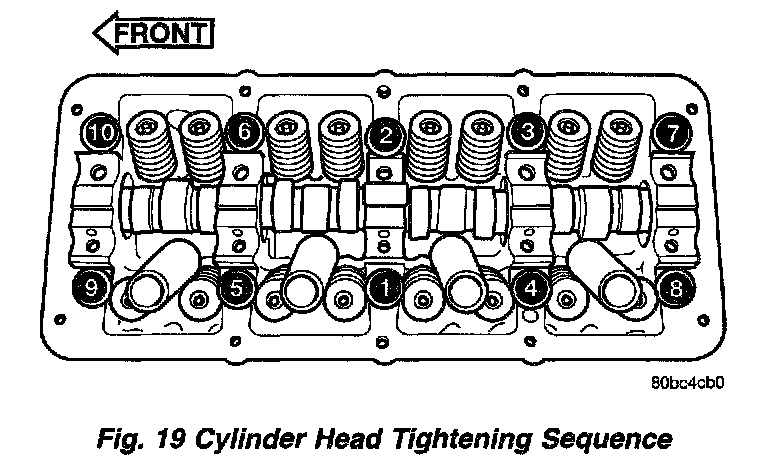 FRONT

10
6
2
3
7

9
5
1
4
8

80bc4cb0

Fig. 19 Cylinder Head Tightening Sequence