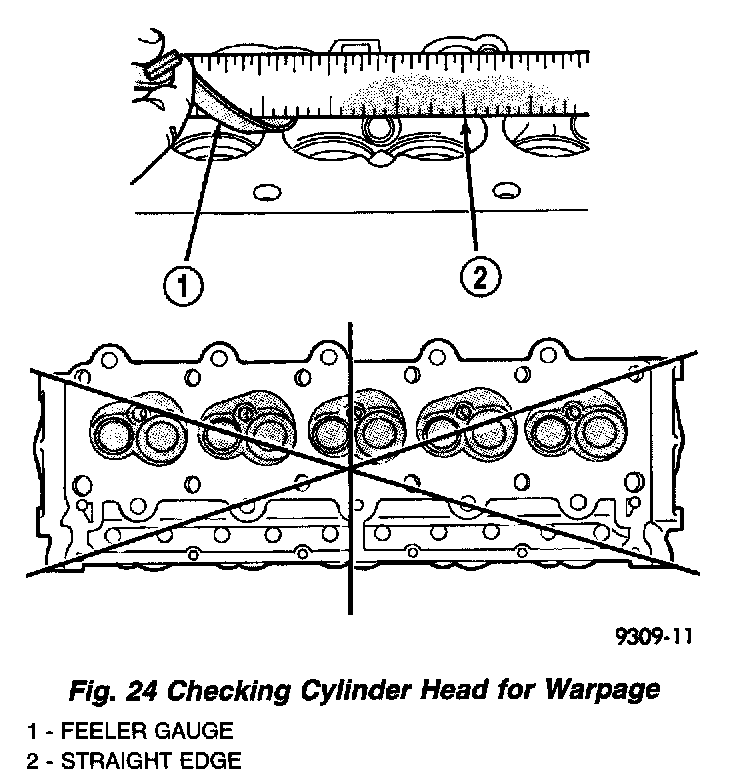 1

2

9309-11

Fig. 24 Checking Cylinder Head for Warpage

1 - FEELER GAUGE
2 - STRAIGHT EDGE