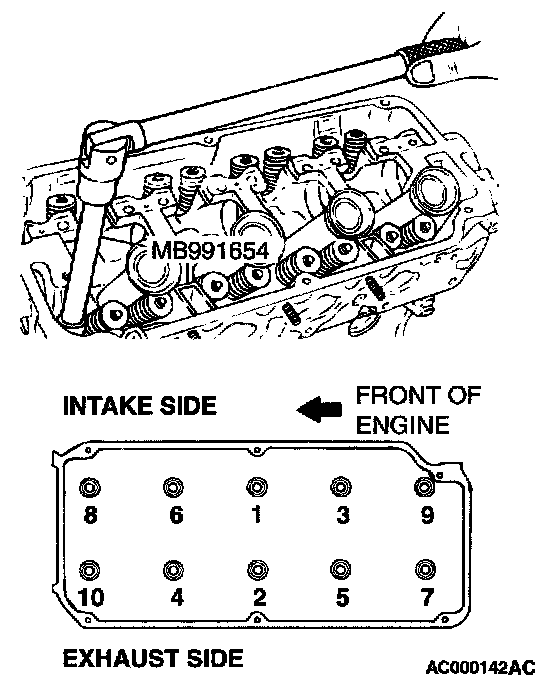 MB991654

INTAKE SIDE

FRONT OF ENGINE

8 6 1 3 9

10 4 2 5 7

EXHAUST SIDE

AC000142AC