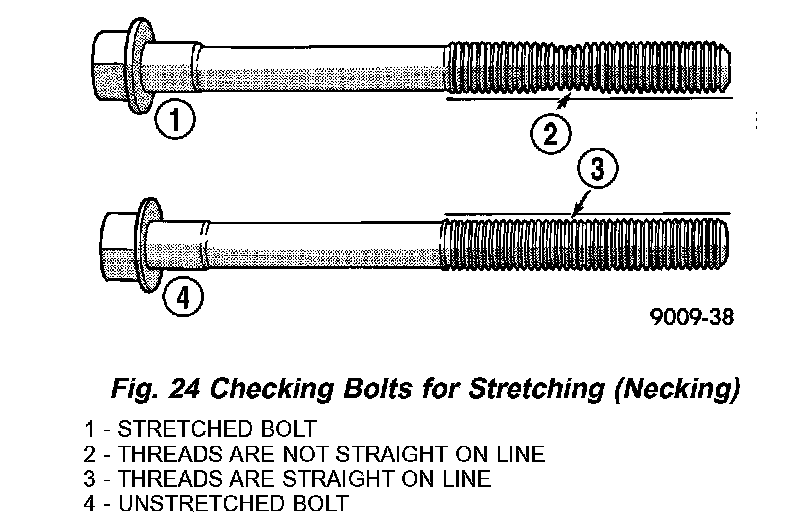 1
2
3
4
9009-38

Fig. 24 Checking Bolts for Stretching (Necking)

1 - STRETCHED BOLT
2 - THREADS ARE NOT STRAIGHT ON LINE
3 - THREADS ARE STRAIGHT ON LINE
4 - UNSTRETCHED BOLT