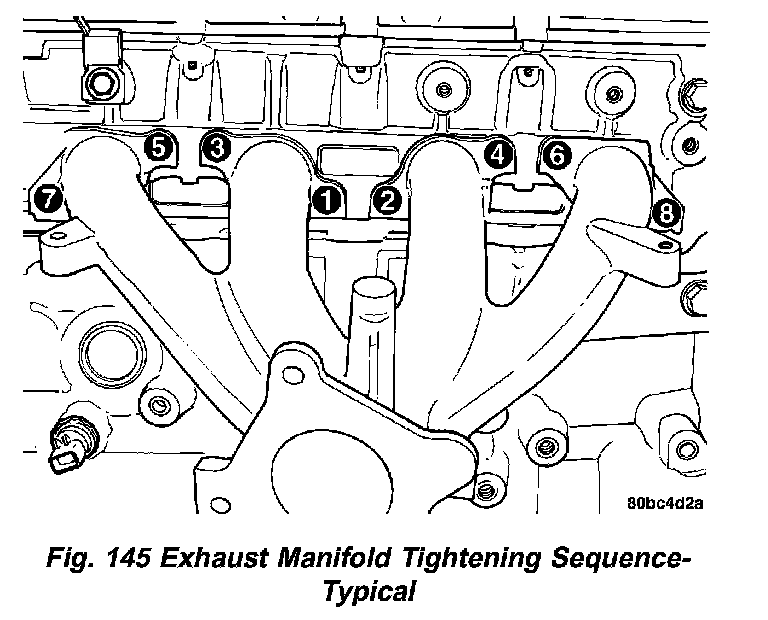 5 3 4 6
7 1 2 8

80bc4d2a

Fig. 145 Exhaust Manifold Tightening Sequence-Typical