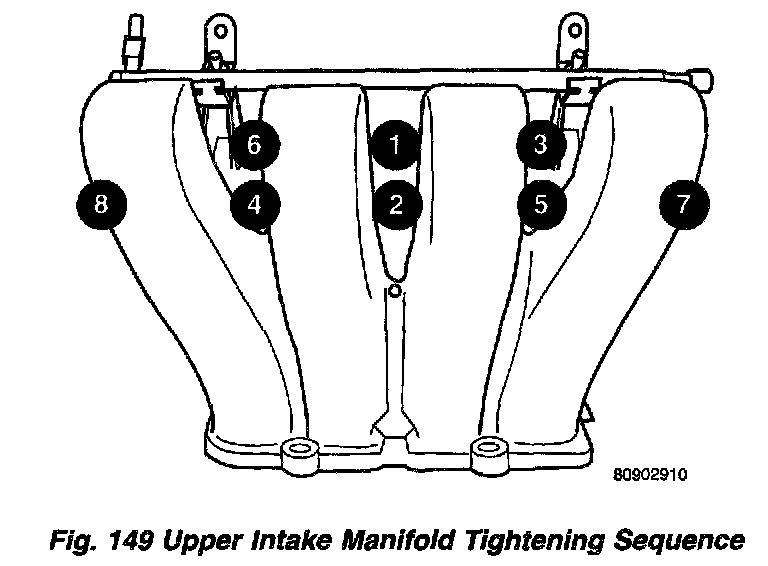 6
1
3
8
4
2
5
7
80902910

Fig. 149 Upper Intake Manifold Tightening Sequence