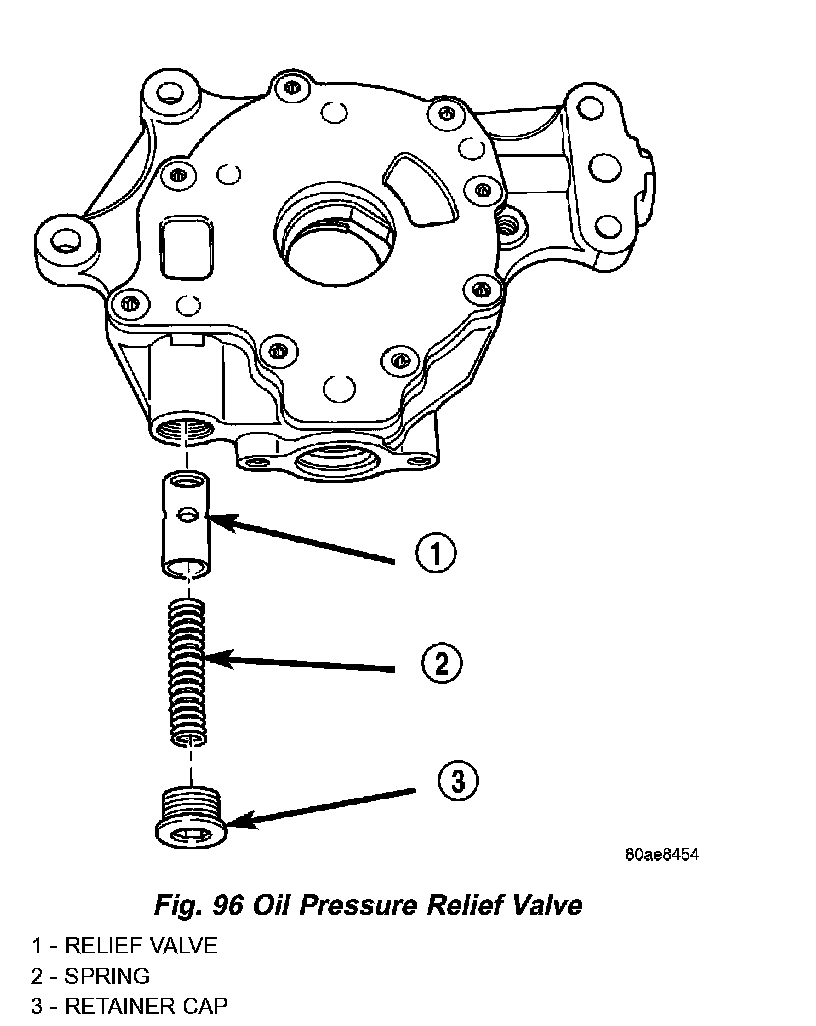 1

2

3

80ae8454

Fig. 96 Oil Pressure Relief Valve

1 - RELIEF VALVE
2 - SPRING
3 - RETAINER CAP