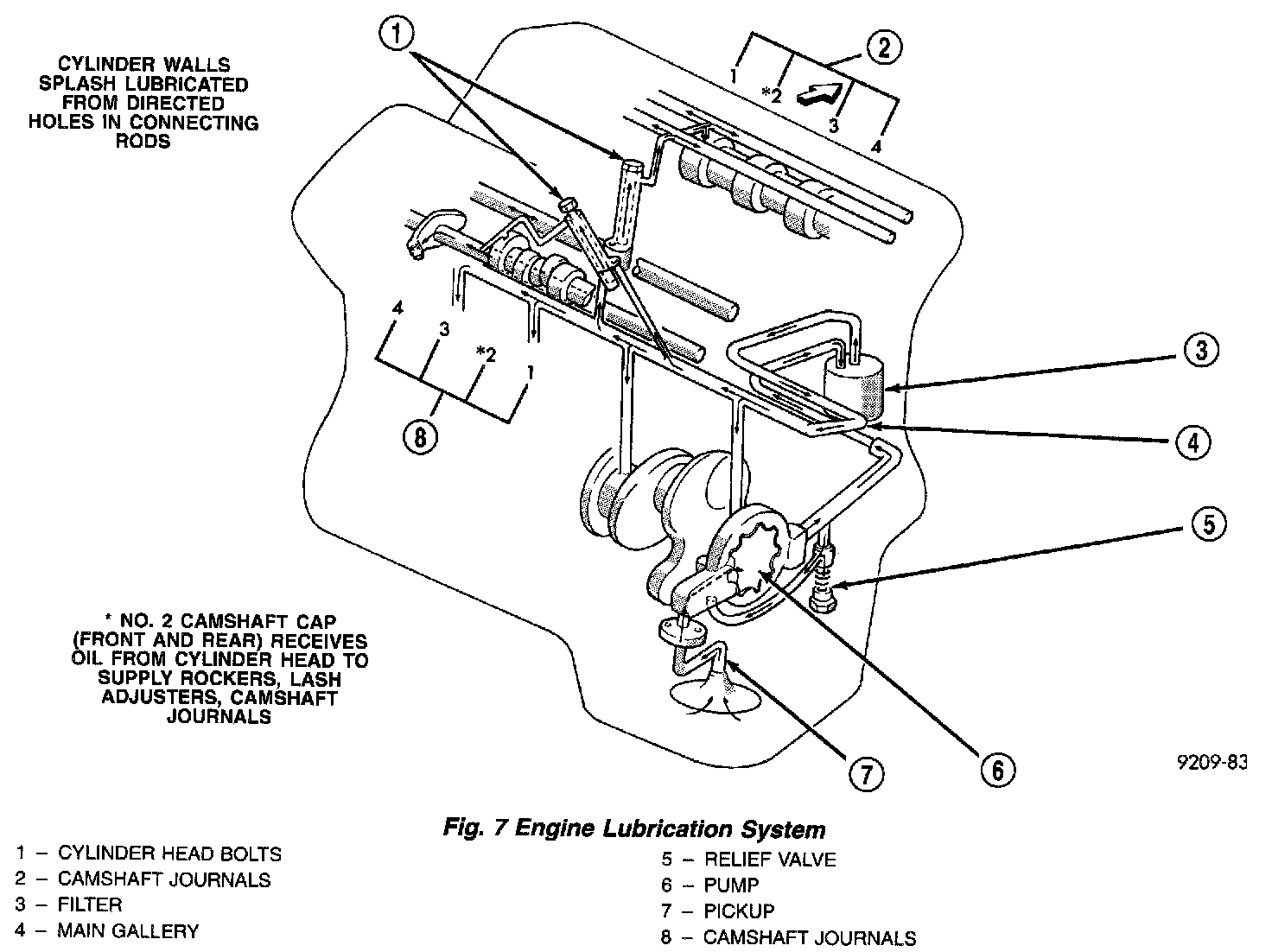 CYLINDER WALLS SPLASH LUBRICATED FROM DIRECTED HOLES IN CONNECTING RODS

1

2

1
*2
3
4

4
3
*2
1

8

3

4

5

6

7

* NO. 2 CAMSHAFT CAP (FRONT AND REAR) RECEIVES OIL FROM CYLINDER HEAD TO SUPPLY ROCKERS, LASH ADJUSTERS, CAMSHAFT JOURNALS

9209-83

Fig. 7 Engine Lubrication System

1 – CYLINDER HEAD BOLTS
2 – CAMSHAFT JOURNALS
3 – FILTER
4 – MAIN GALLERY

5 – RELIEF VALVE
6 – PUMP
7 – PICKUP
8 – CAMSHAFT JOURNALS