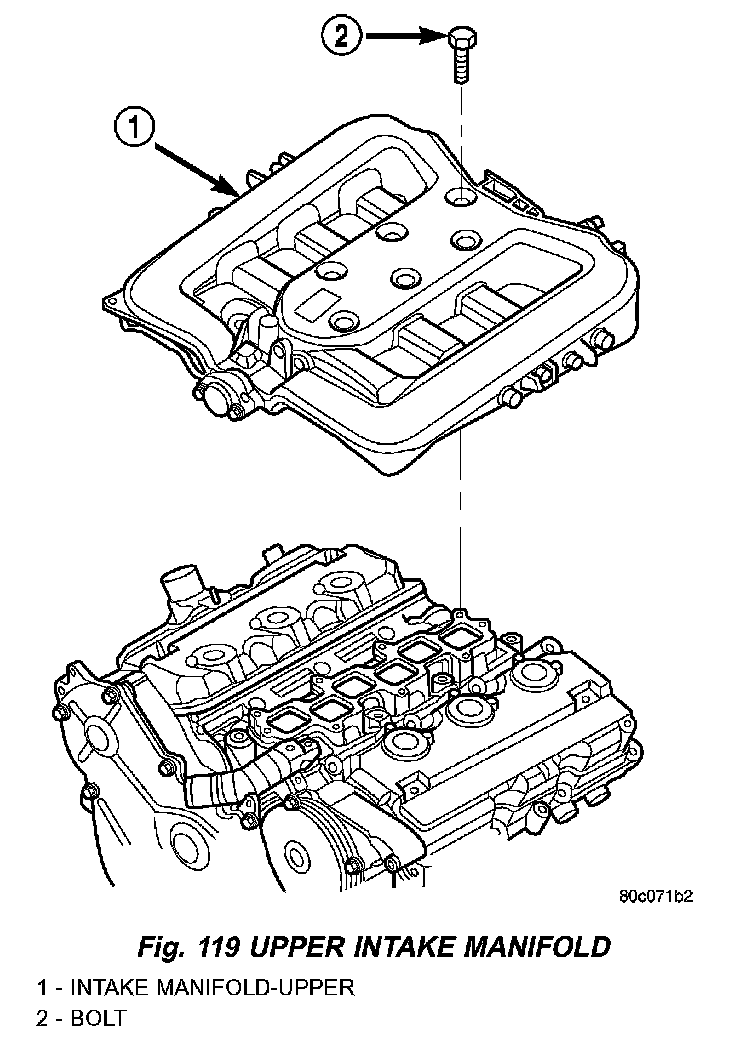 2

1

80c071b2

Fig. 119 UPPER INTAKE MANIFOLD

1 - INTAKE MANIFOLD-UPPER
2 - BOLT