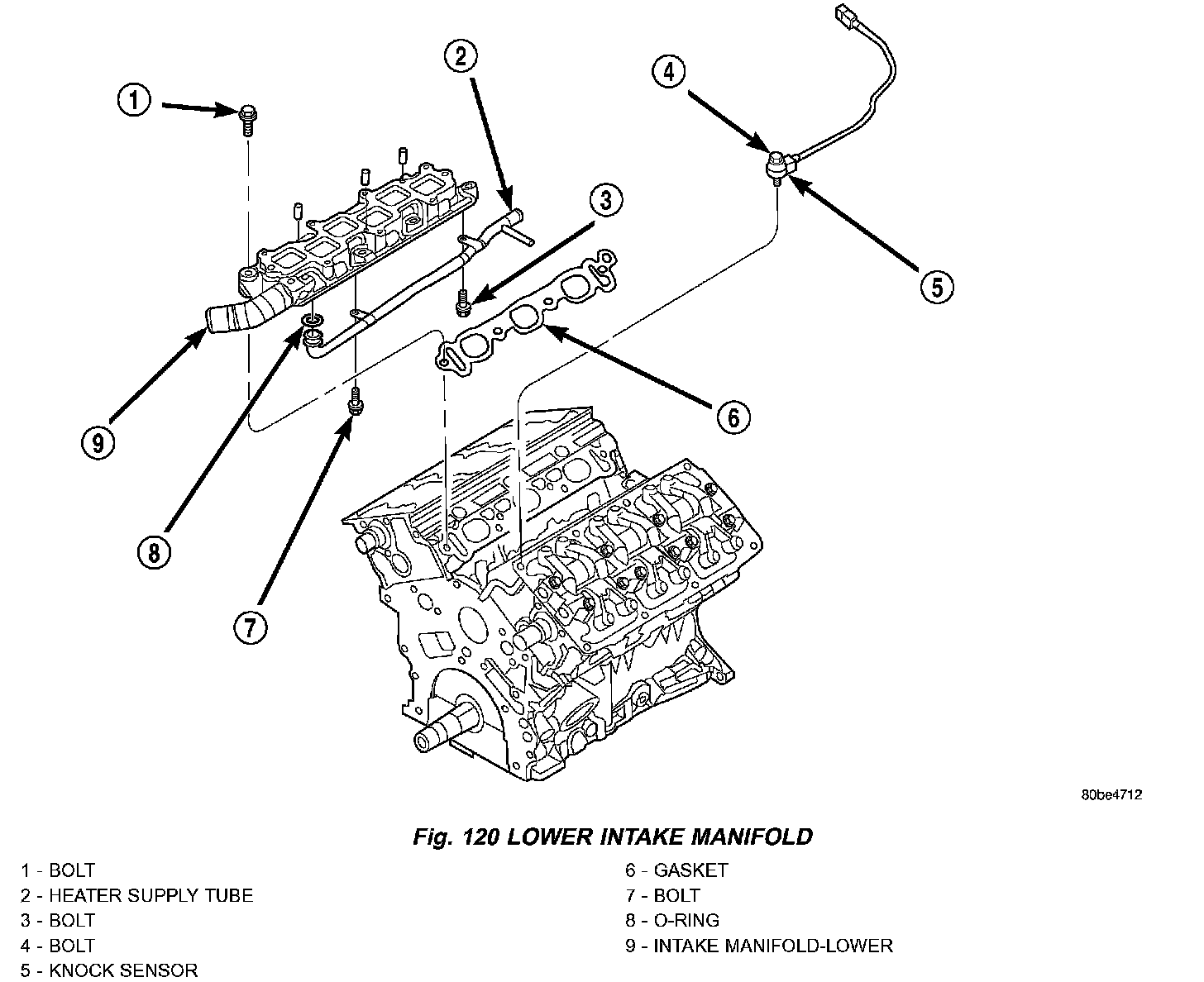 1
2
3
4
5
6
7
8
9

80be4712

Fig. 120 LOWER INTAKE MANIFOLD

1 - BOLT
2 - HEATER SUPPLY TUBE
3 - BOLT
4 - BOLT
5 - KNOCK SENSOR

6 - GASKET
7 - BOLT
8 - O-RING
9 - INTAKE MANIFOLD-LOWER