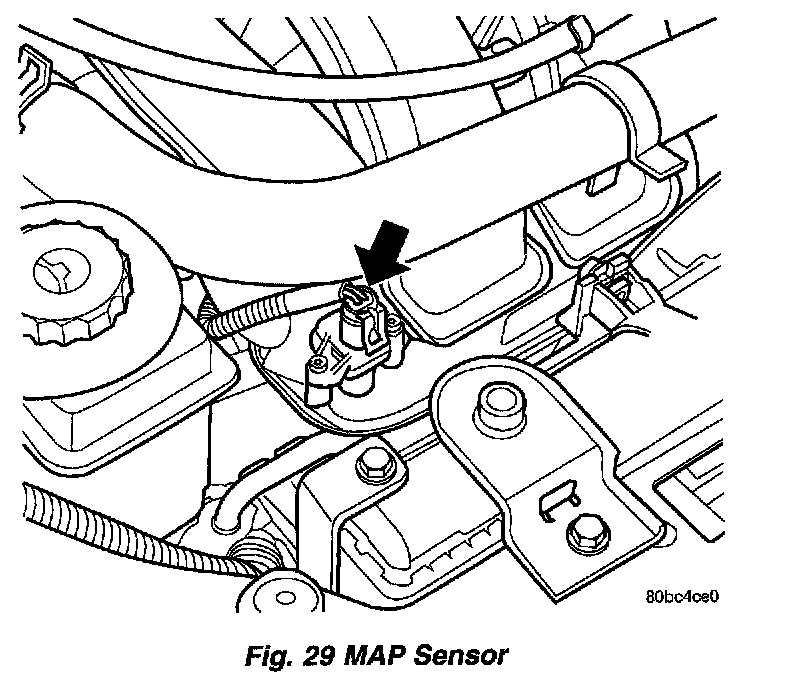 80bc4ce0

Fig. 29 MAP Sensor