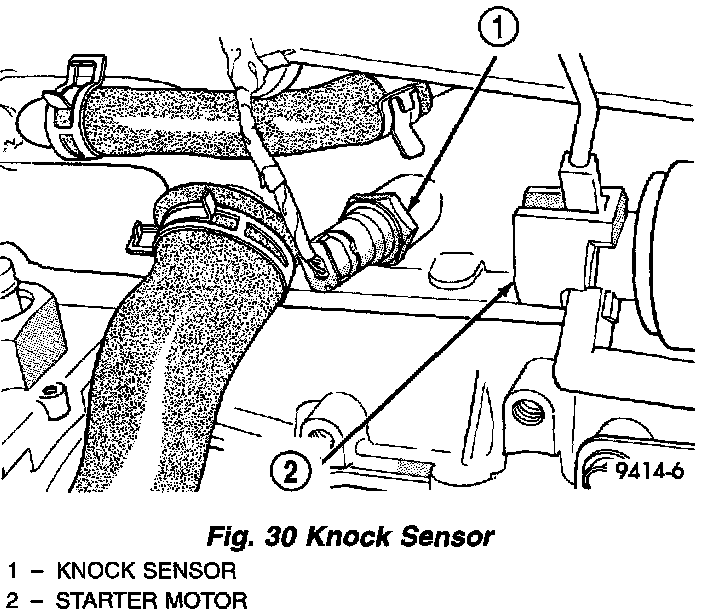 1

2

9414-6

Fig. 30 Knock Sensor

1 – KNOCK SENSOR
2 – STARTER MOTOR