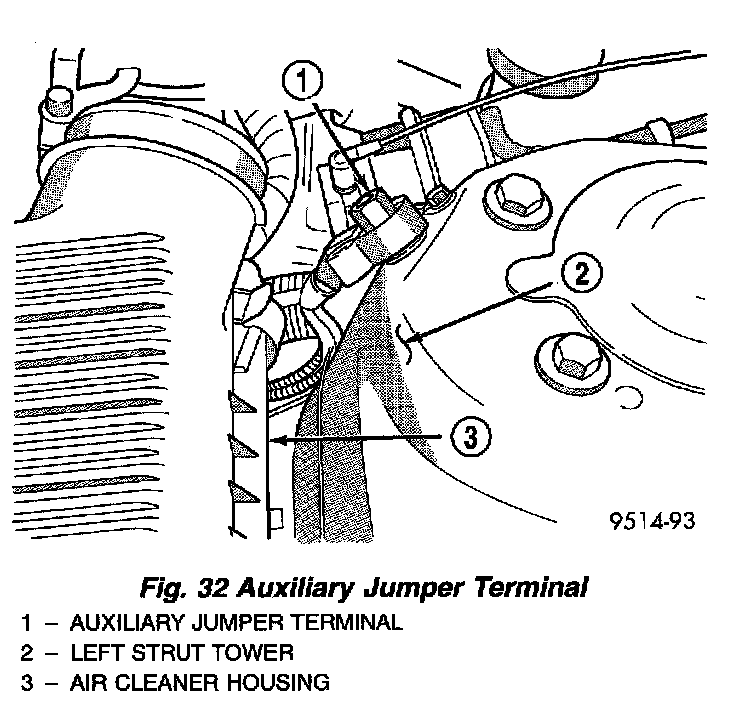 1

2

3

9514-93

Fig. 32 Auxiliary Jumper Terminal

1 – AUXILIARY JUMPER TERMINAL
2 – LEFT STRUT TOWER
3 – AIR CLEANER HOUSING