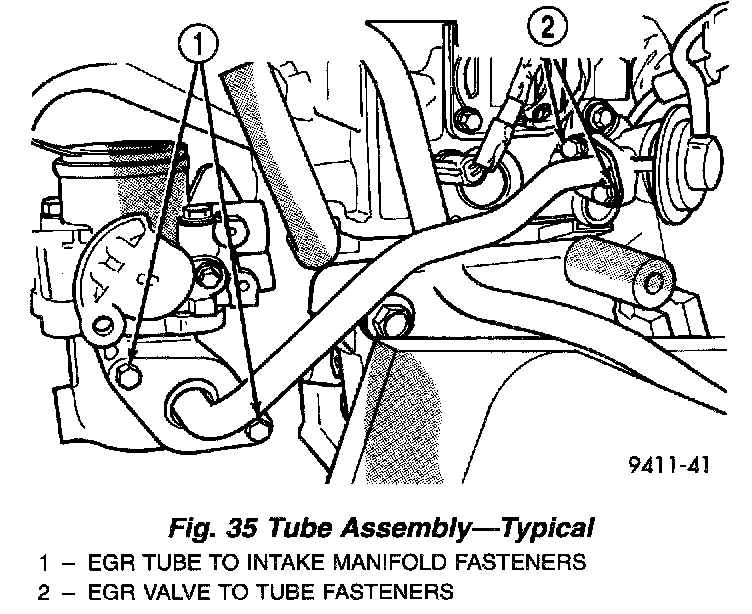 1

2

9411-41

Fig. 35 Tube Assembly—Typical

1 – EGR TUBE TO INTAKE MANIFOLD FASTENERS

2 – EGR VALVE TO TUBE FASTENERS