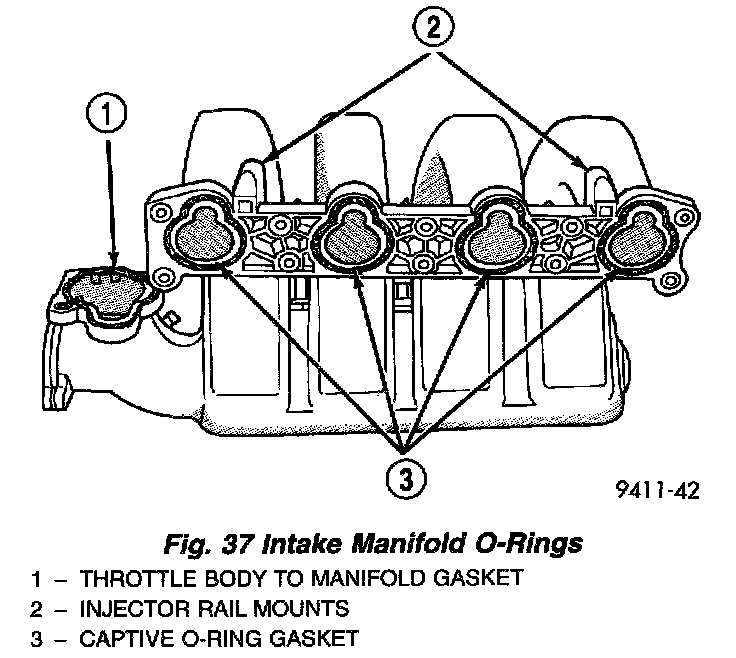 2

1

3

9411-42

Fig. 37 Intake Manifold O-Rings

1 – THROTTLE BODY TO MANIFOLD GASKET

2 – INJECTOR RAIL MOUNTS

3 – CAPTIVE O-RING GASKET