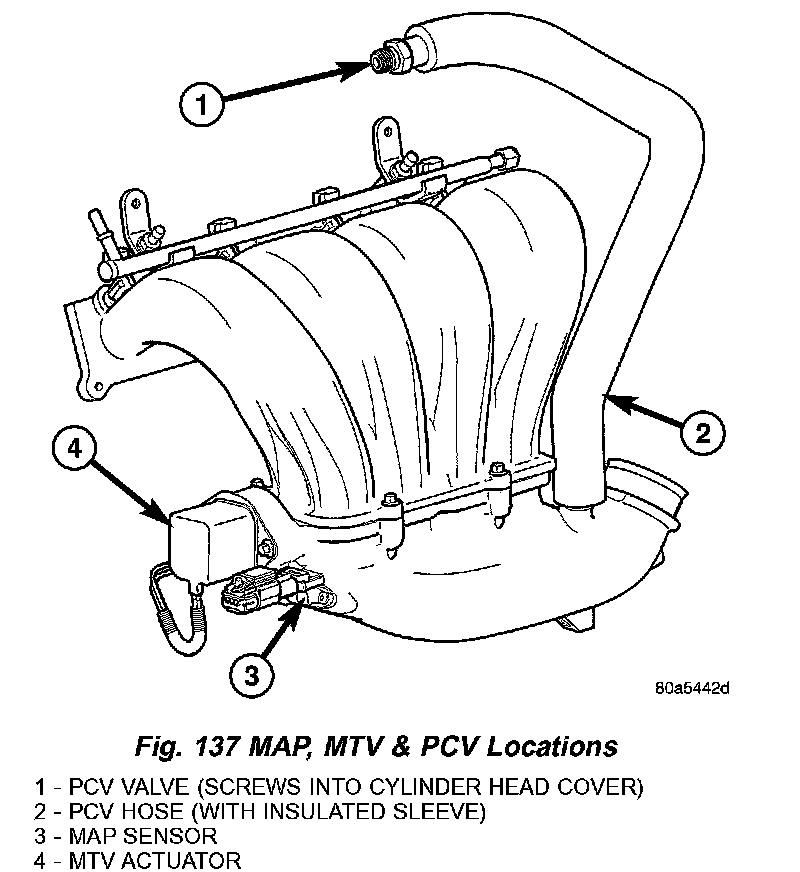 1

2

4

3

80a5442d

Fig. 137 MAP, MTV & PCV Locations

1 - PCV VALVE (SCREWS INTO CYLINDER HEAD COVER)
2 - PCV HOSE (WITH INSULATED SLEEVE)
3 - MAP SENSOR
4 - MTV ACTUATOR