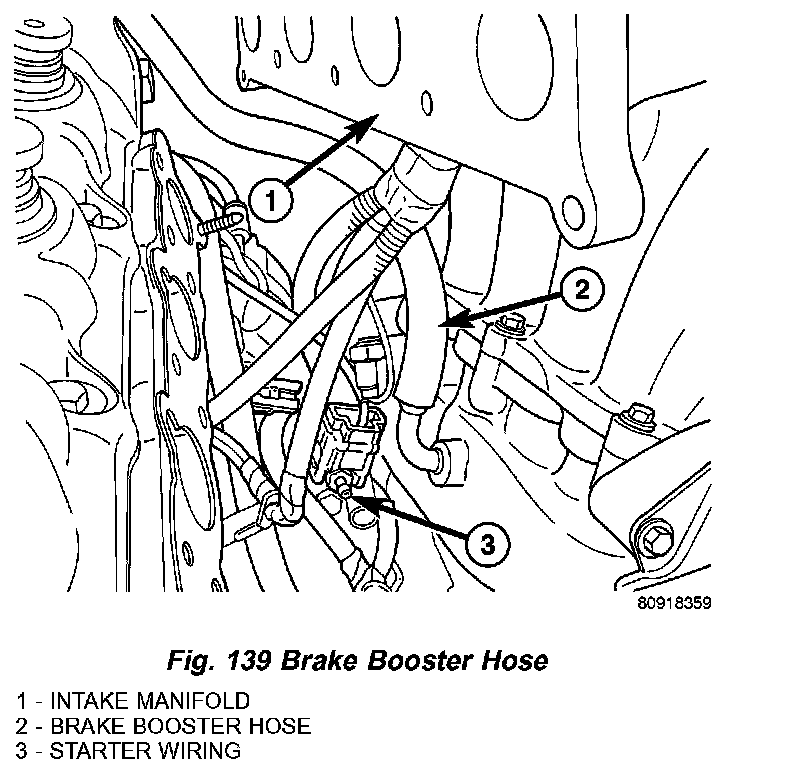 1

2

3

80918359

Fig. 139 Brake Booster Hose

1 - INTAKE MANIFOLD
2 - BRAKE BOOSTER HOSE
3 - STARTER WIRING