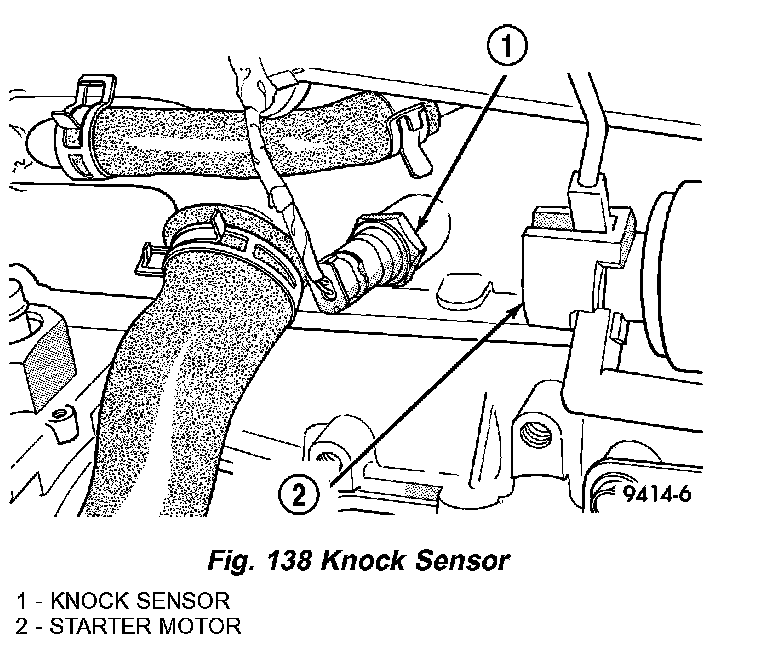 1

2

9414-6

Fig. 138 Knock Sensor

1 - KNOCK SENSOR
2 - STARTER MOTOR