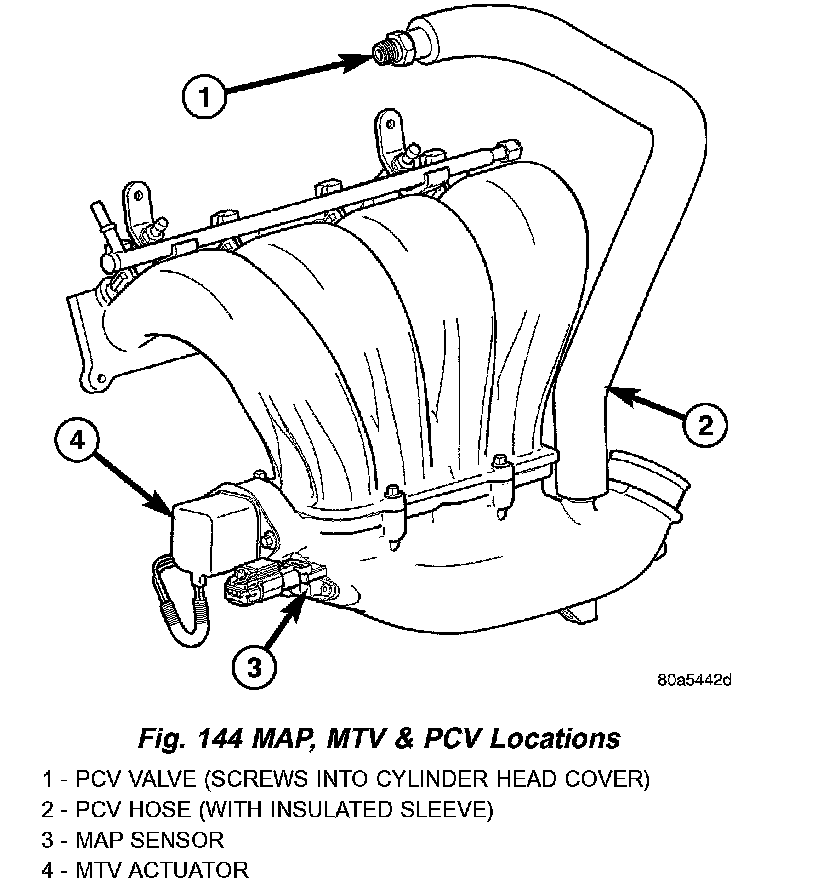 1

2

4

3

80a5442d

Fig. 144 MAP, MTV & PCV Locations

1 - PCV VALVE (SCREWS INTO CYLINDER HEAD COVER)
2 - PCV HOSE (WITH INSULATED SLEEVE)
3 - MAP SENSOR
4 - MTV ACTUATOR