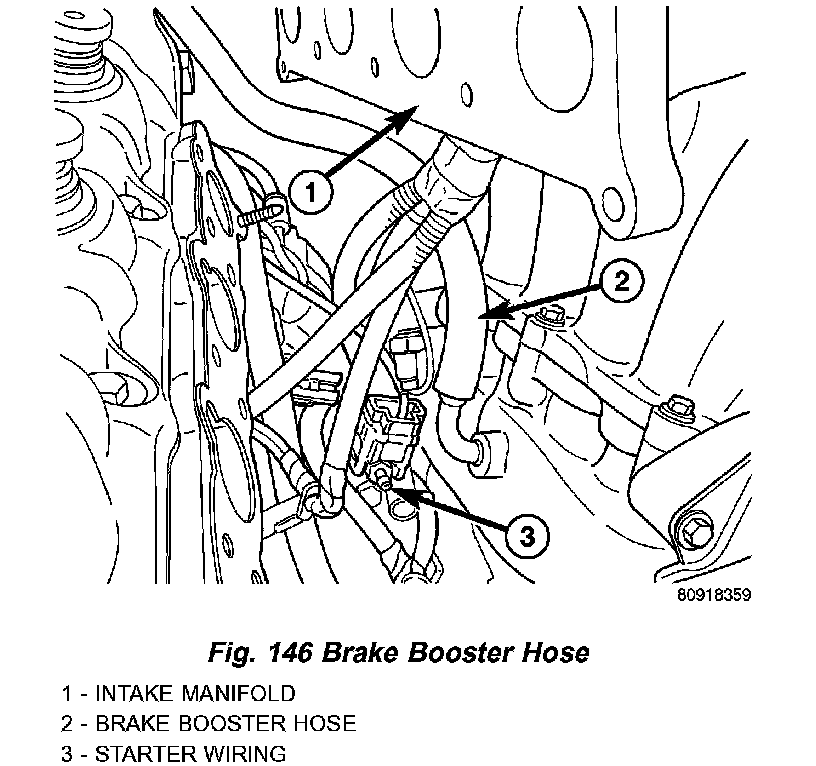 1
2
3
80918359

Fig. 146 Brake Booster Hose

1 - INTAKE MANIFOLD
2 - BRAKE BOOSTER HOSE
3 - STARTER WIRING