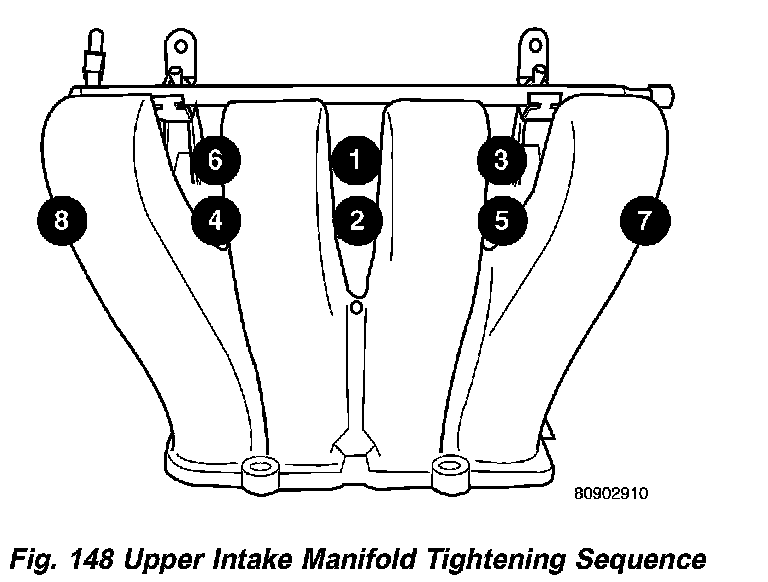 6
1
3
8
4
2
5
7
80902910

Fig. 148 Upper Intake Manifold Tightening Sequence