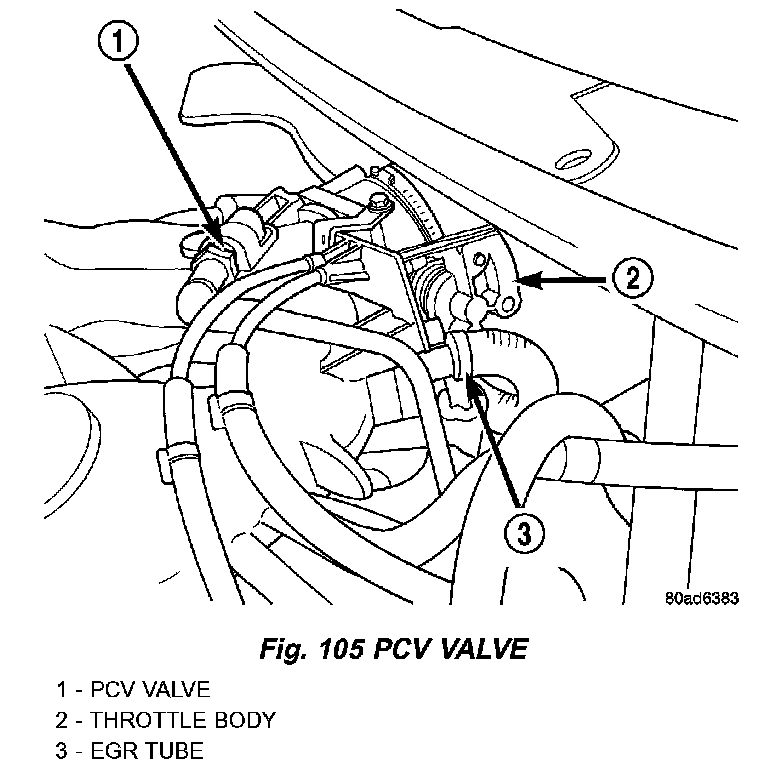 1

2

3

80ad6383

Fig. 105 PCV VALVE

1 - PCV VALVE
2 - THROTTLE BODY
3 - EGR TUBE