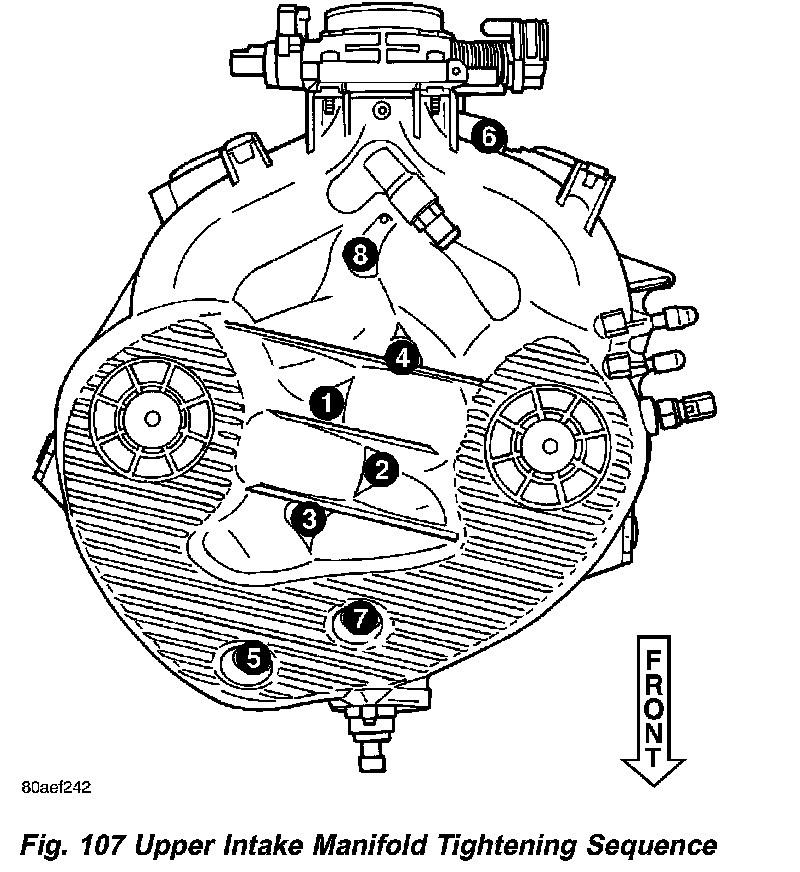 6
8
4
1
2
3
7
5
FRONT
80aef242
Fig. 107 Upper Intake Manifold Tightening Sequence