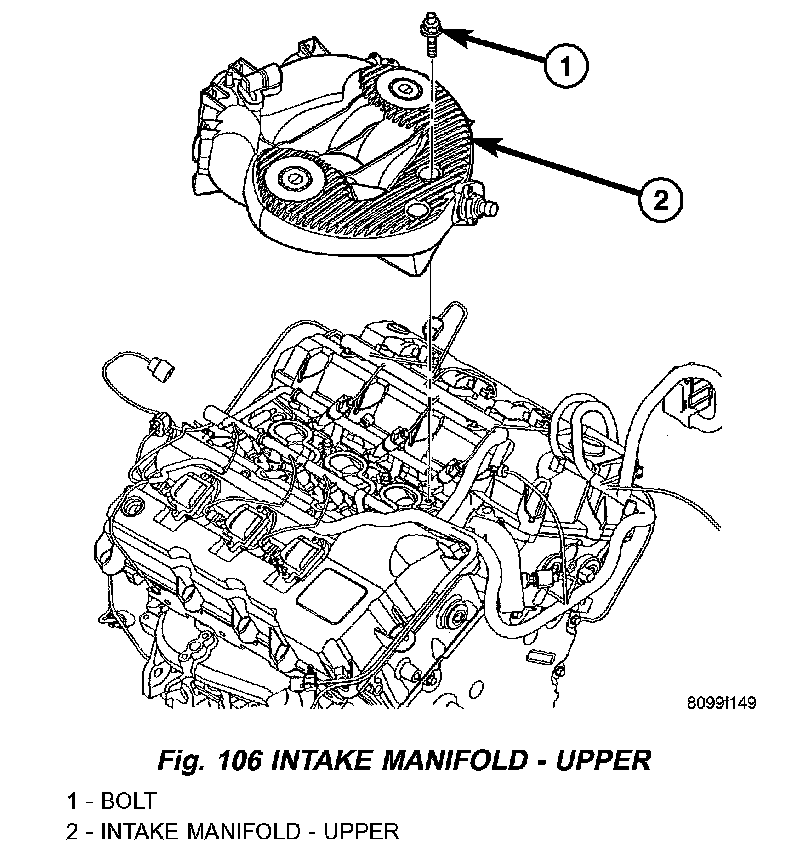 1

2

8099f149

Fig. 106 INTAKE MANIFOLD - UPPER

1 - BOLT
2 - INTAKE MANIFOLD - UPPER