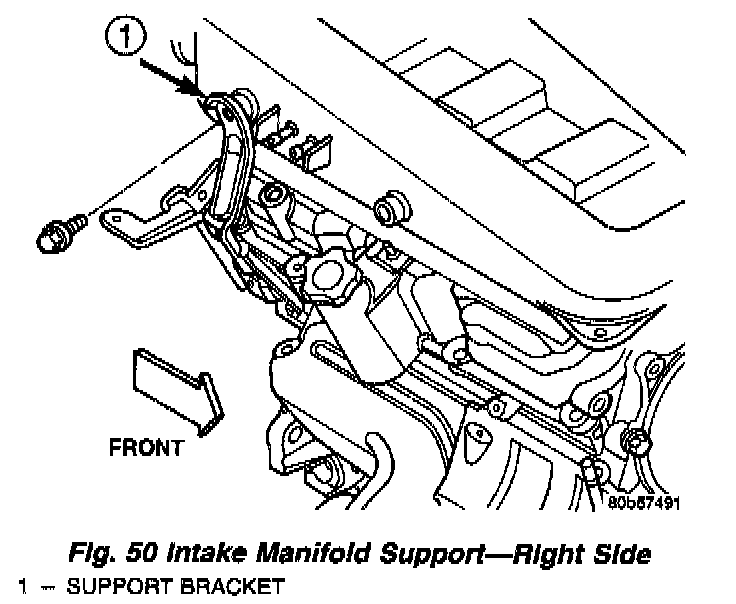 1

FRONT

80b87491

Fig. 50 Intake Manifold Support—Right Side

1 – SUPPORT BRACKET