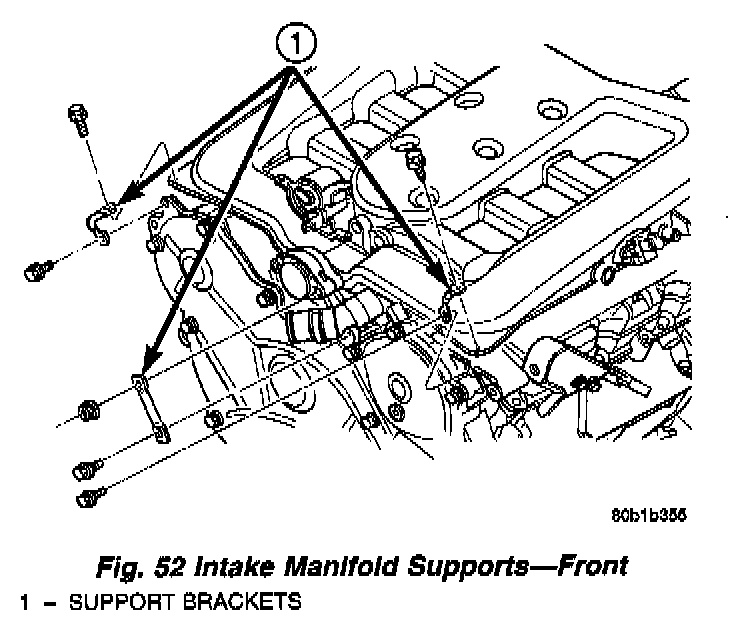 1

80b1b356

Fig. 52 Intake Manifold Supports—Front

1 – SUPPORT BRACKETS