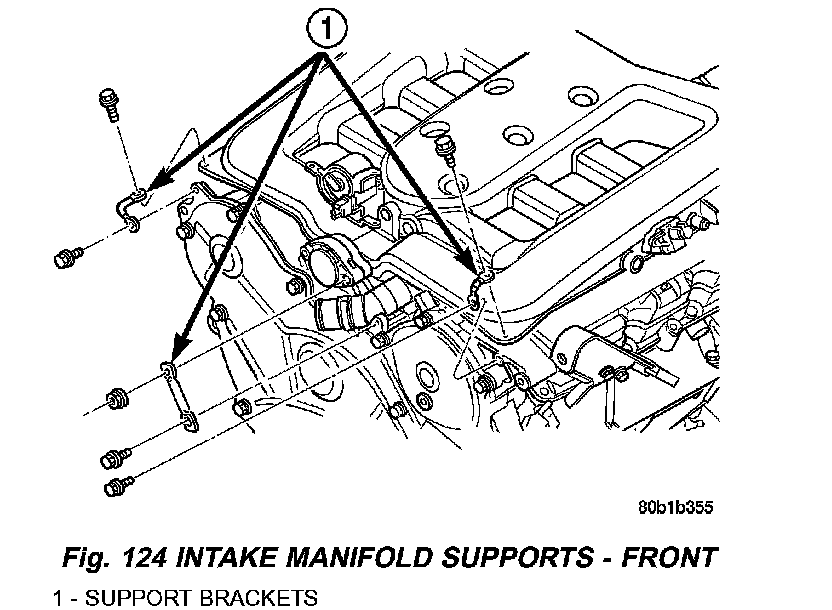 1

80b1b355

Fig. 124 INTAKE MANIFOLD SUPPORTS - FRONT

1 - SUPPORT BRACKETS