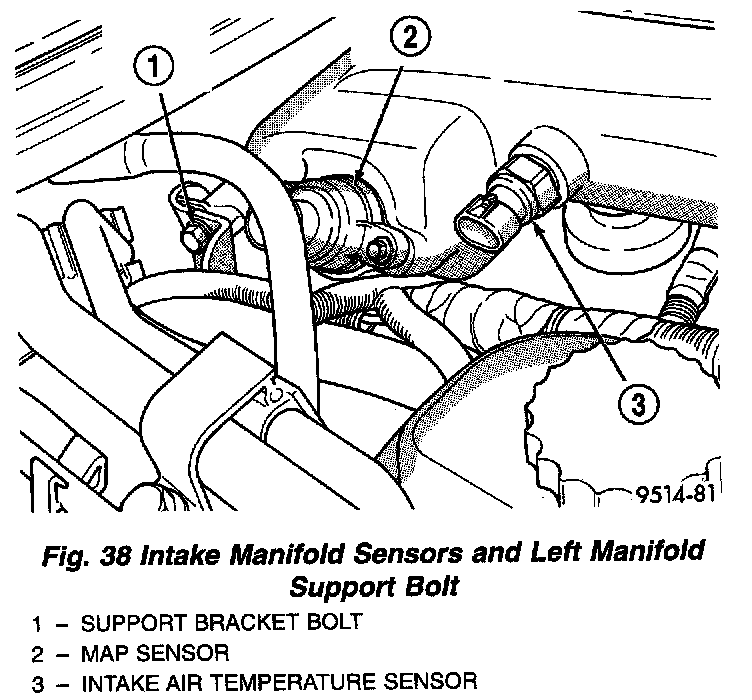 1

2

3

9514-81

Fig. 38 Intake Manifold Sensors and Left Manifold Support Bolt

1 – SUPPORT BRACKET BOLT
2 – MAP SENSOR
3 – INTAKE AIR TEMPERATURE SENSOR