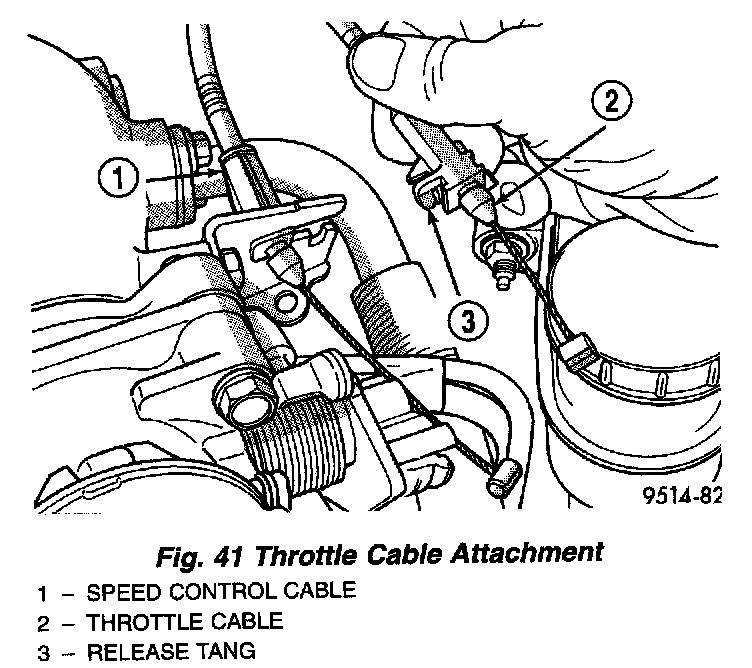 1

2

3

9514-82

Fig. 41 Throttle Cable Attachment

1 – SPEED CONTROL CABLE
2 – THROTTLE CABLE
3 – RELEASE TANG