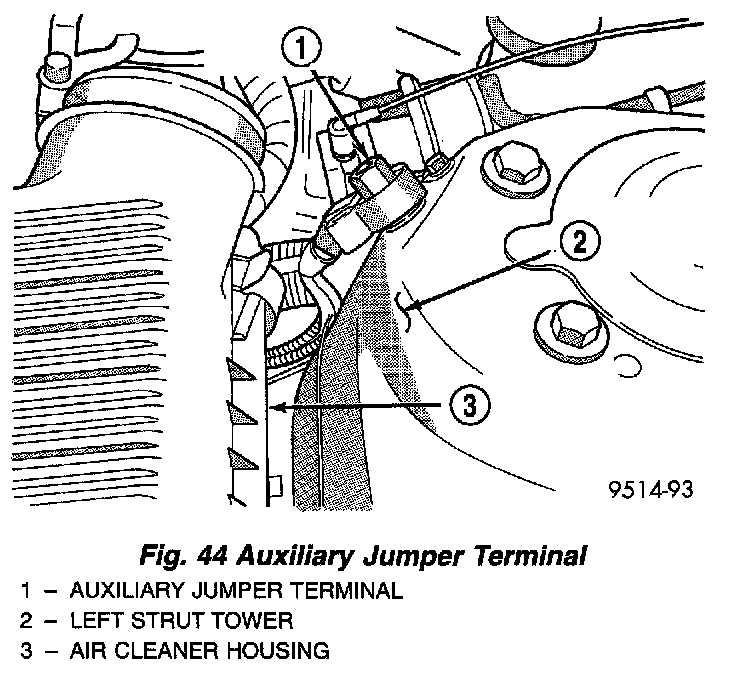 1

2

3

9514-93

Fig. 44 Auxiliary Jumper Terminal

1 – AUXILIARY JUMPER TERMINAL

2 – LEFT STRUT TOWER

3 – AIR CLEANER HOUSING