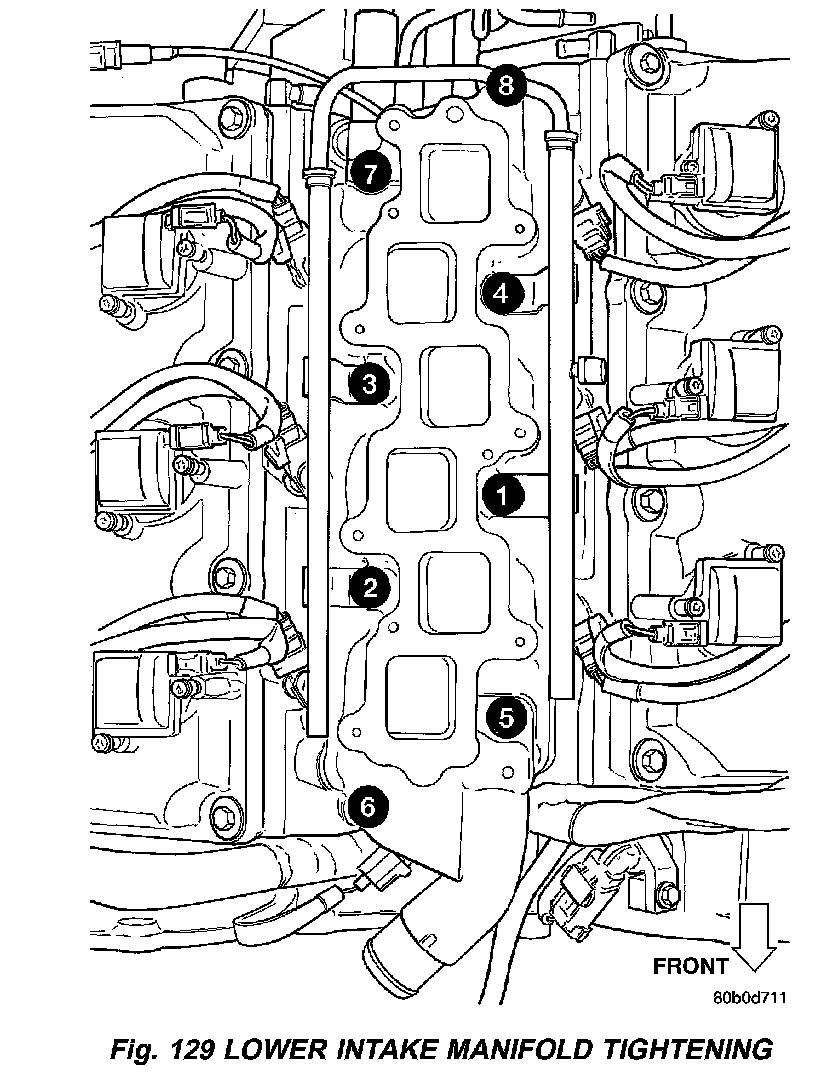 8
7
4
3
1
2
5
6
FRONT
80b0d711
Fig. 129 LOWER INTAKE MANIFOLD TIGHTENING