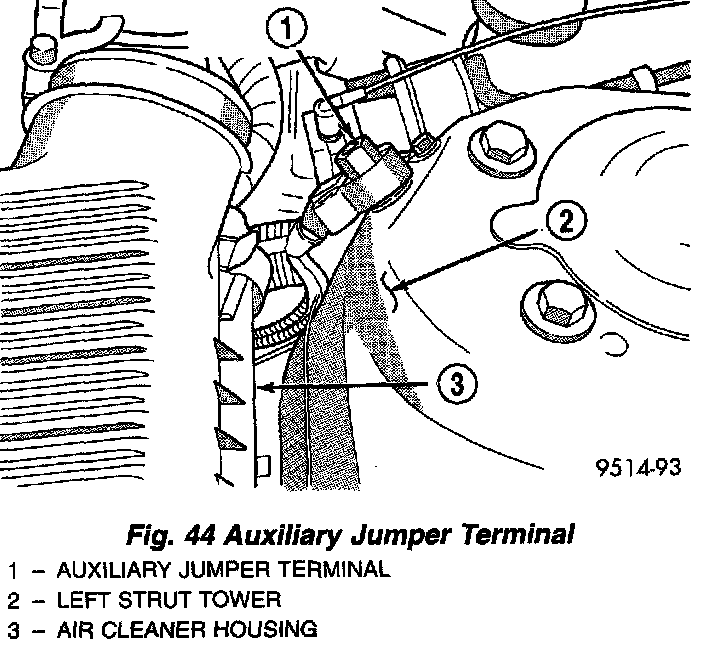 1

2

3

9514-93

Fig. 44 Auxiliary Jumper Terminal

1 – AUXILIARY JUMPER TERMINAL
2 – LEFT STRUT TOWER
3 – AIR CLEANER HOUSING